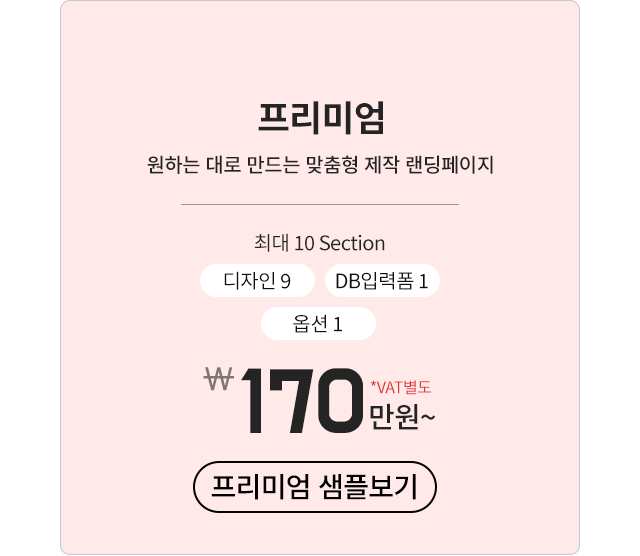 프리미엄

원하는 대로 만드는 맞춤형 제작 랜딩페이지

최대 10 Section

디자인 9

DB입력폼 1

옵션 1

₩ 170 *VAT별도 만원~

프리미엄 샘플보기